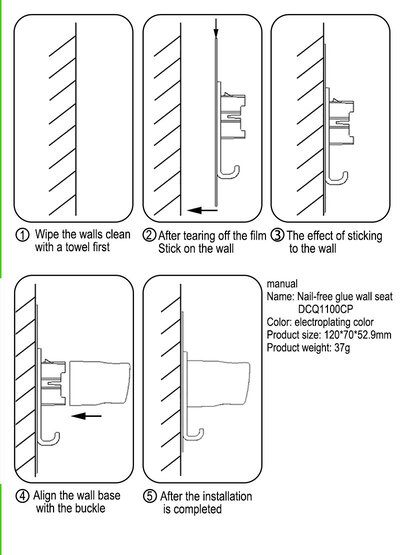 ① Wipe the walls clean with a towel first

② After tearing off the film Stick on the wall

③ The effect of sticking to the wall

manual
Name: Nail-free glue wall seat DCQ1100CP
Color: electroplating color
Product size: 120*70*52.9mm
Product weight: 37g

④ Align the wall base with the buckle

⑤ After the installation is completed