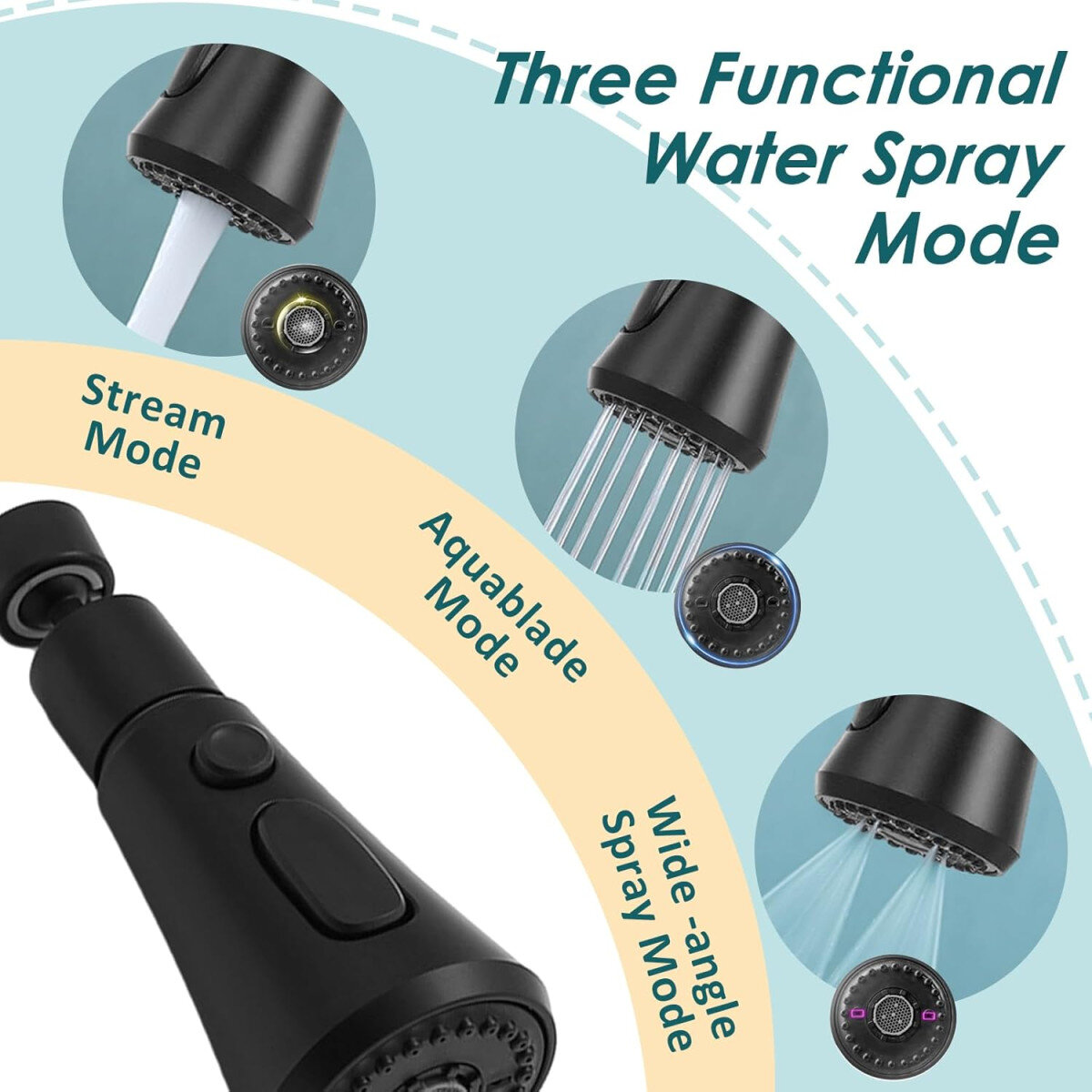 Three Functional Water Spray Mode

Stream Mode

Aquablade Mode

Wide -angle Spray Mode