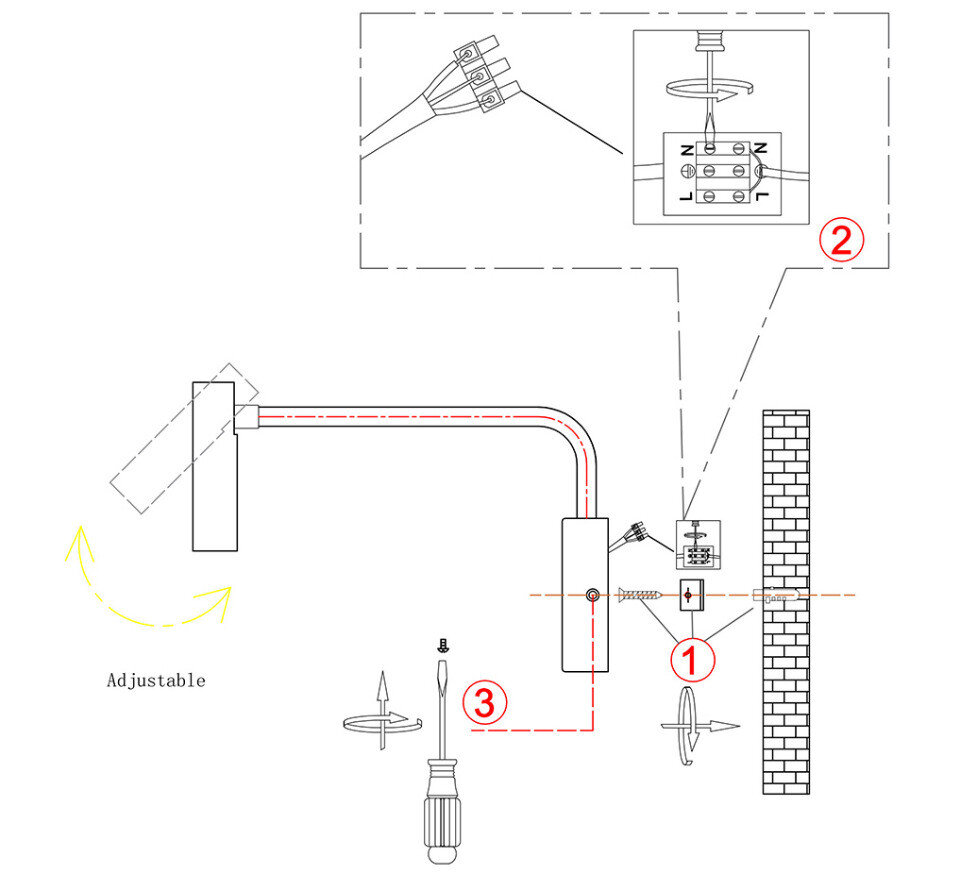 N
N
L
L
2
Adjustable
1
3