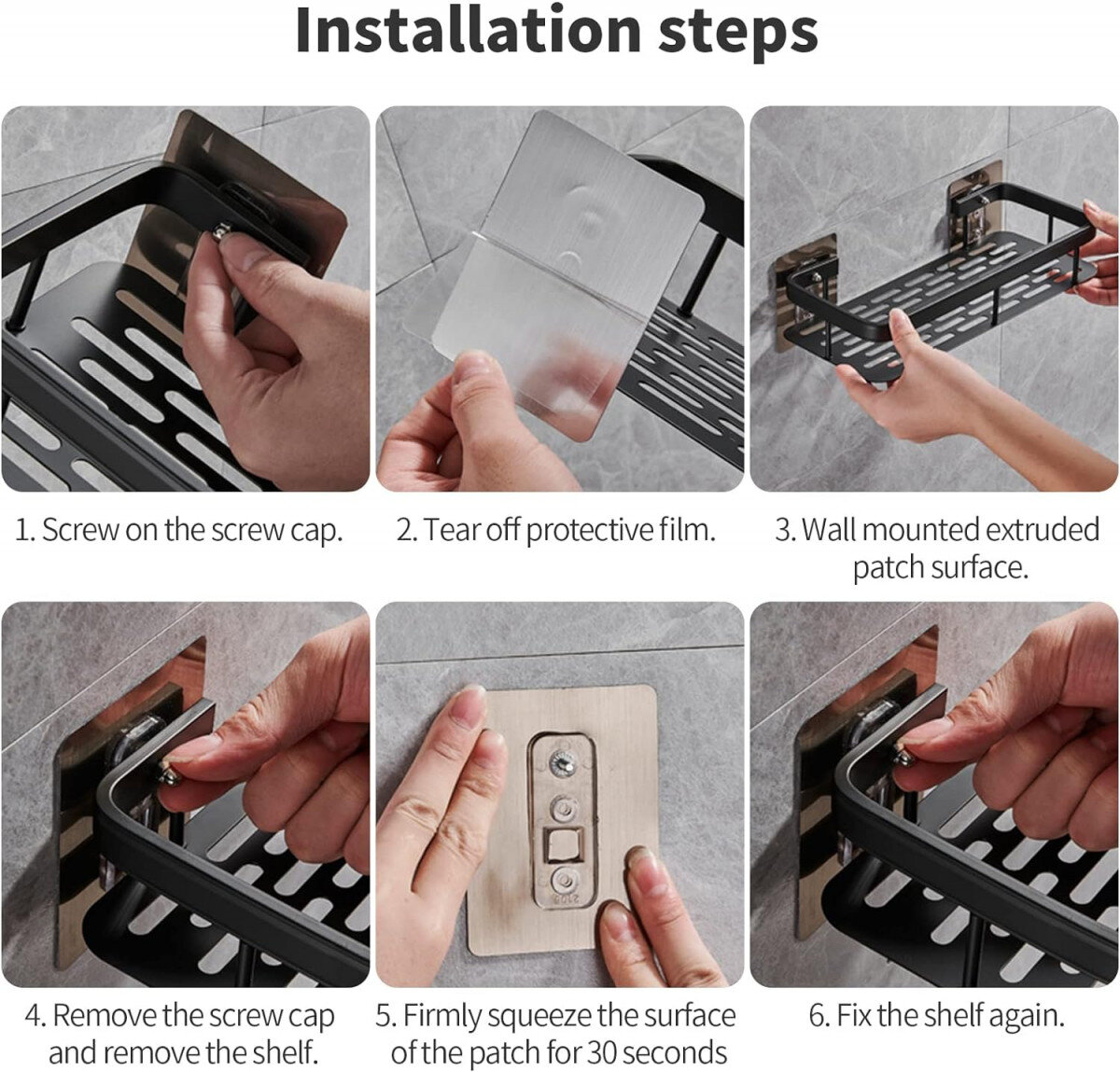 Installation steps

1. Screw on the screw cap.

2. Tear off protective film.

3. Wall mounted extruded patch surface.

4. Remove the screw cap and remove the shelf.

5. Firmly squeeze the surface of the patch for 30 seconds

6. Fix the shelf again.