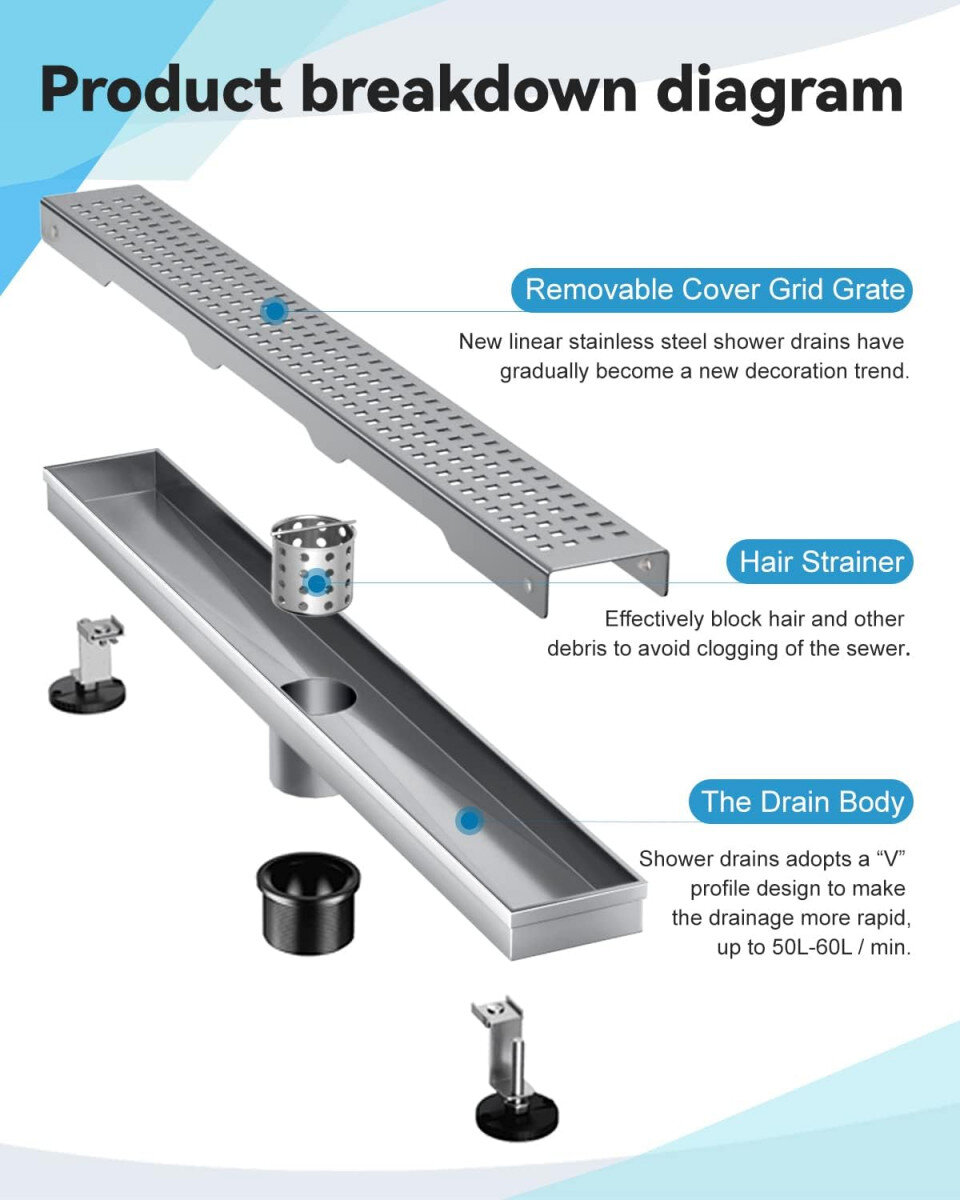 Product breakdown diagram

Removable Cover Grid Grate

New linear stainless steel shower drains have gradually become a new decoration trend.

Hair Strainer

Effectively block hair and other debris to avoid clogging of the sewer.

The Drain Body

Shower drains adopts a “V” profile design to make the drainage more rapid, up to 50L-60L / min.