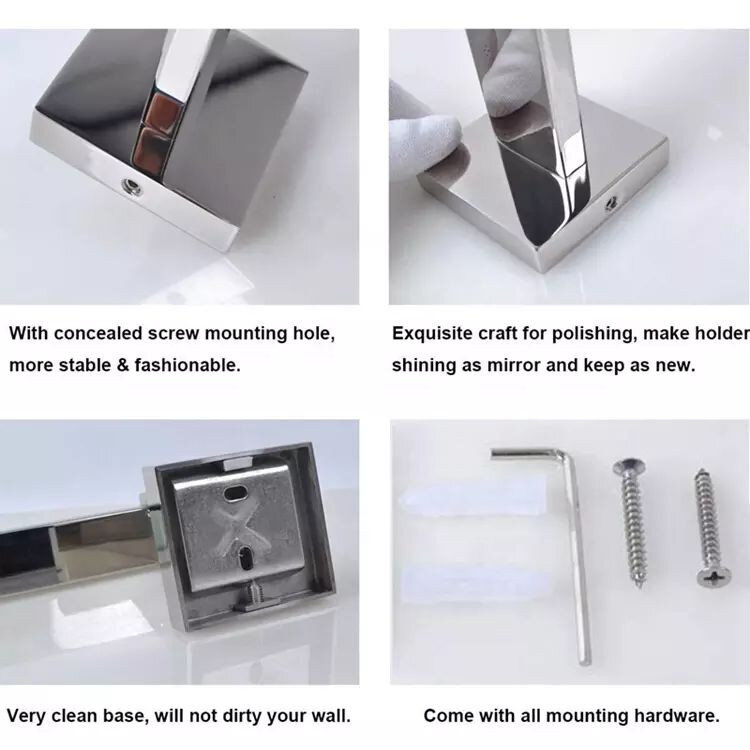 With concealed screw mounting hole, more stable & fashionable.

Exquisite craft for polishing, make holder shining as mirror and keep as new.

Very clean base, will not dirty your wall.

Come with all mounting hardware.