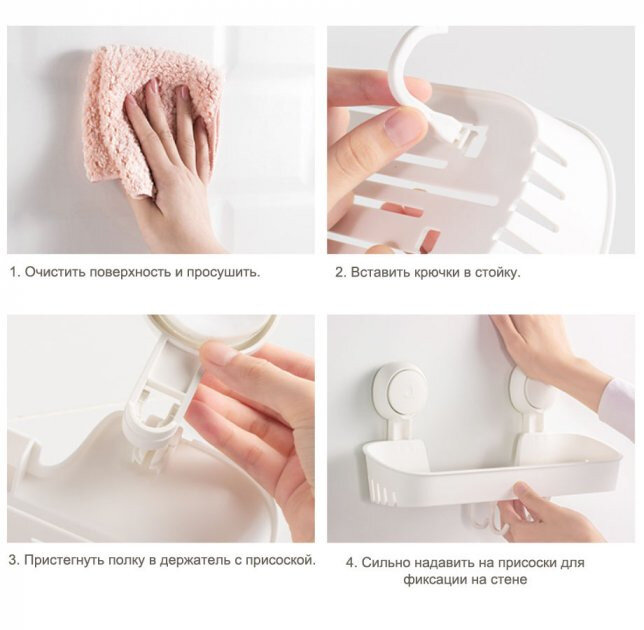 1. Очистить поверхность и просушить.

2. Вставить крючки в стойку.

3. Пристегнуть полку в держатель с присоской.

4. Сильно надавить на присоски для фиксации на стене