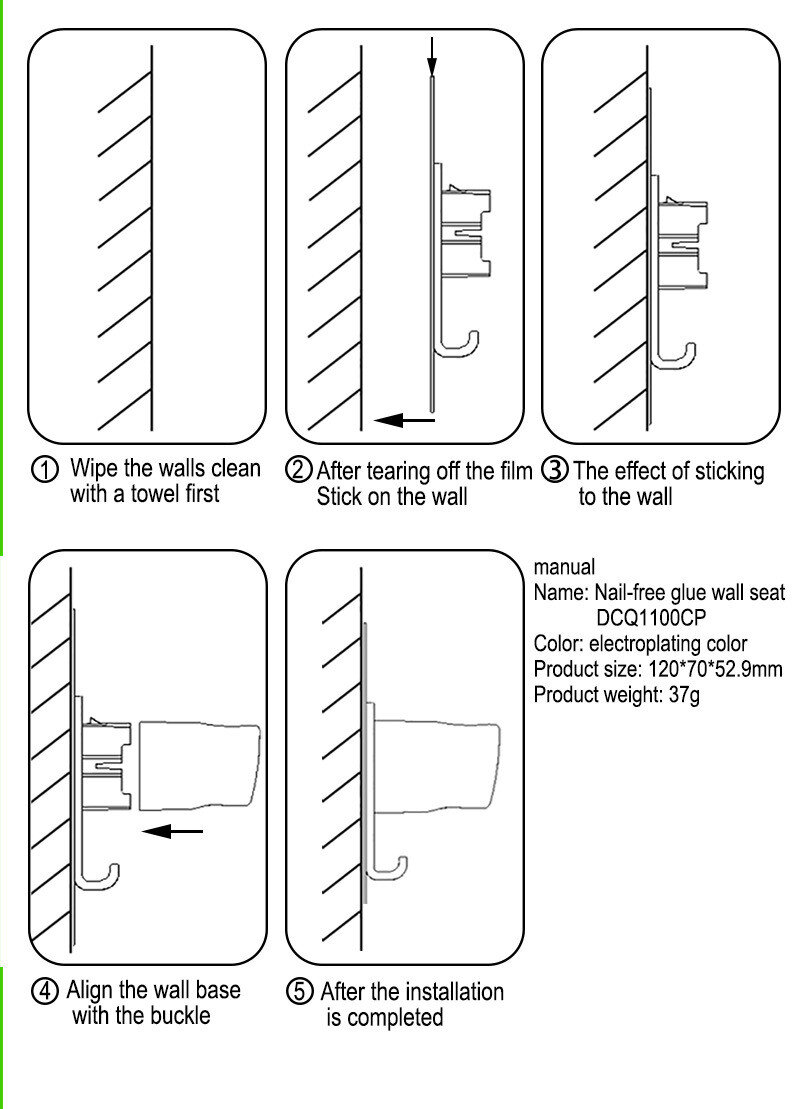 ① Wipe the walls clean with a towel first

② After tearing off the film Stick on the wall

③ The effect of sticking to the wall

manual
Name: Nail-free glue wall seat
DCQ1100CP
Color: electroplating color
Product size: 120*70*52.9mm
Product weight: 37g

④ Align the wall base with the buckle

⑤ After the installation is completed