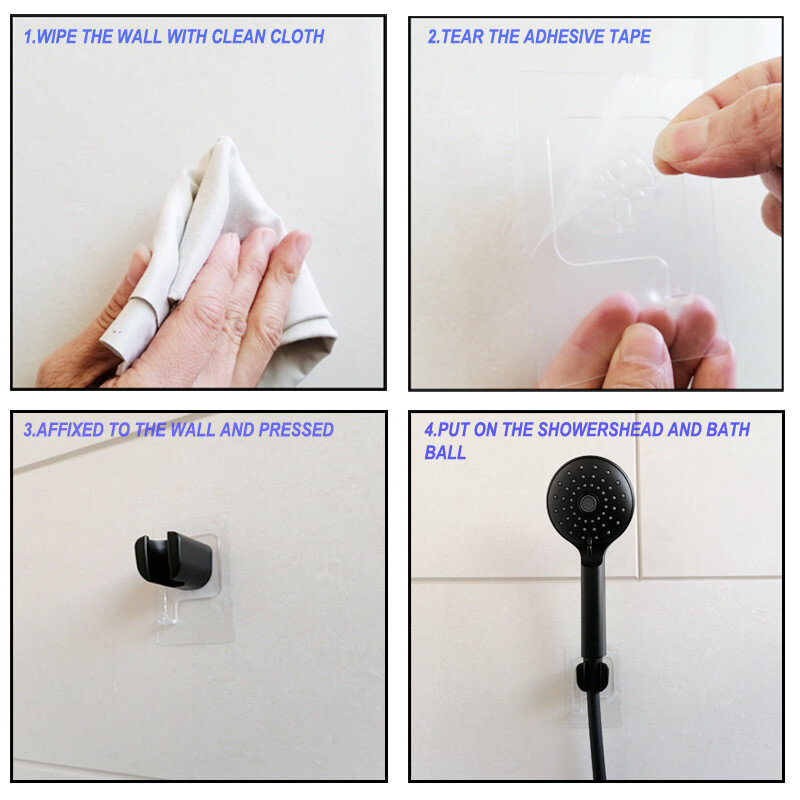 1.WIPE THE WALL WITH CLEAN CLOTH

2.TEAR THE ADHESIVE TAPE

3.AFFIXED TO THE WALL AND PRESSED

4.PUT ON THE SHOWERSHEAD AND BATH BALL