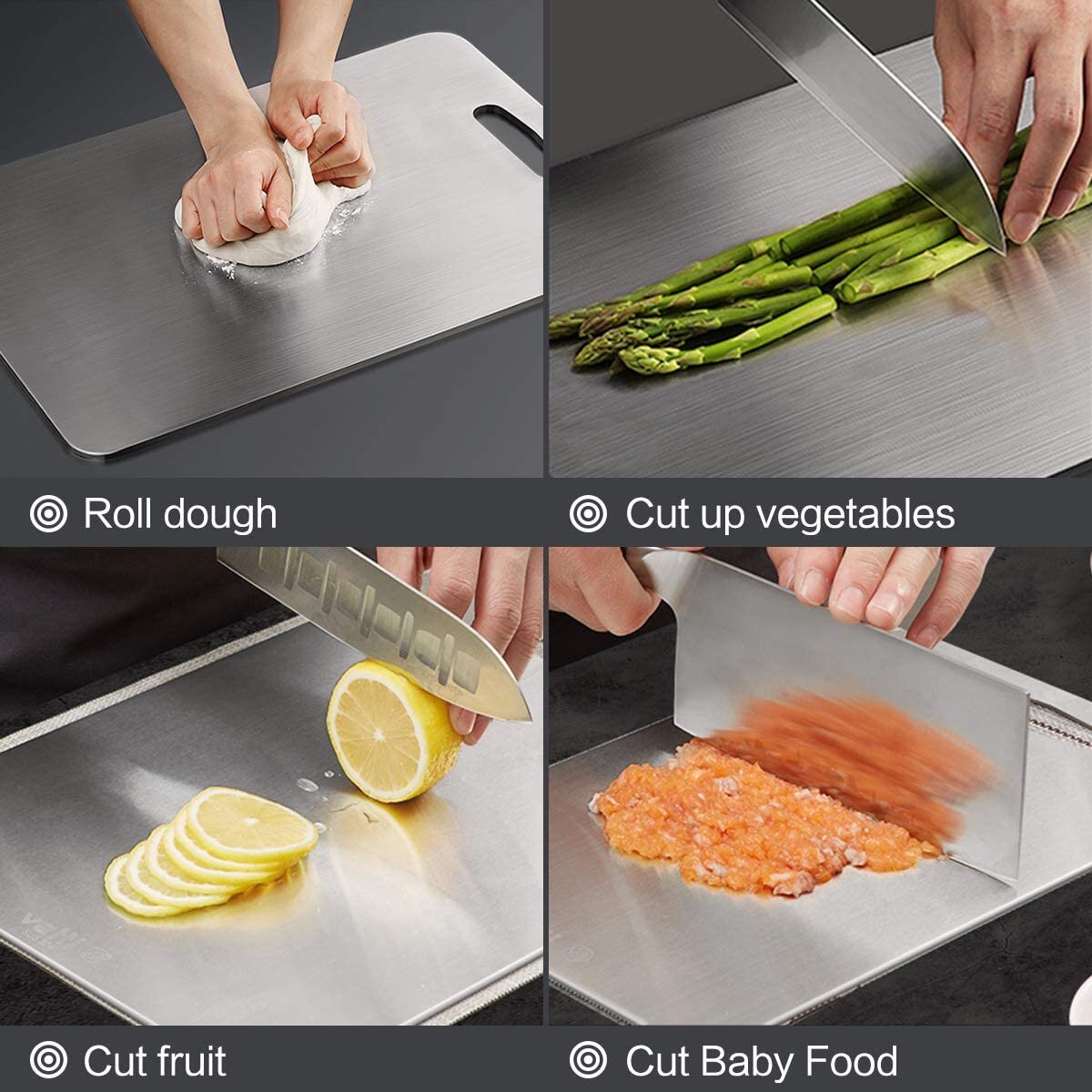 Roll dough

Cut up vegetables

Cut fruit

Cut Baby Food